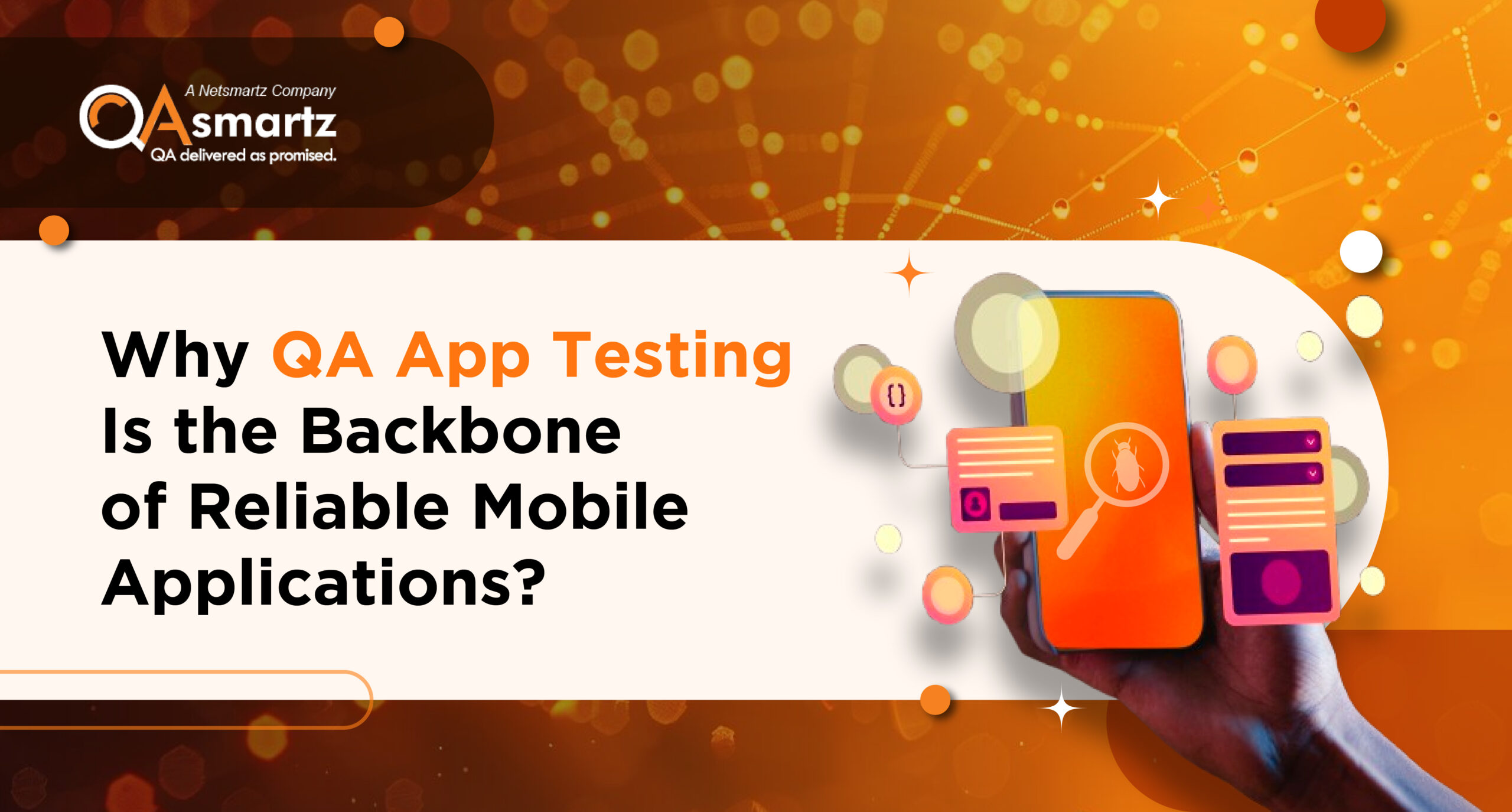 A Netsmartz Company
QAsmartz
QA delivered as promised.

Why QA App Testing Is the Backbone of Reliable Mobile Applications?

{}